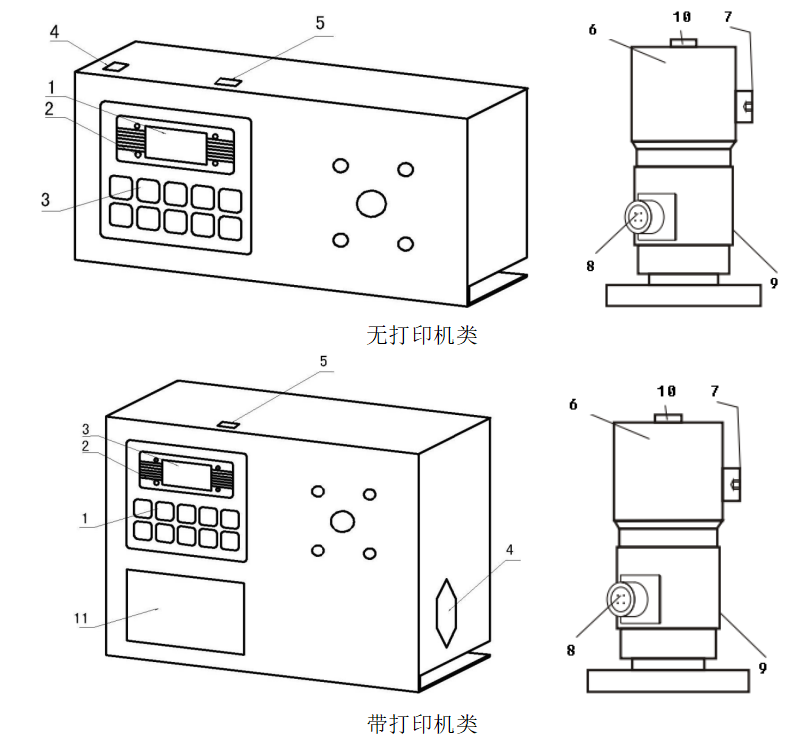 4
5
1
2
3
10
6
7
8
9
无打印机类

5
3
2
1
11
4
10
6
7
8
9
带打印机类